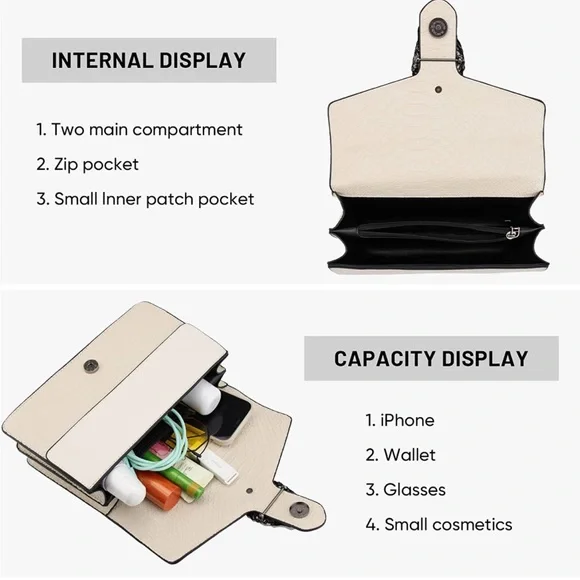 INTERNAL DISPLAY

1. Two main compartment

2. Zip pocket

3. Small Inner patch pocket

CAPACITY DISPLAY

1. iPhone

2. Wallet

3. Glasses

4. Small cosmetics